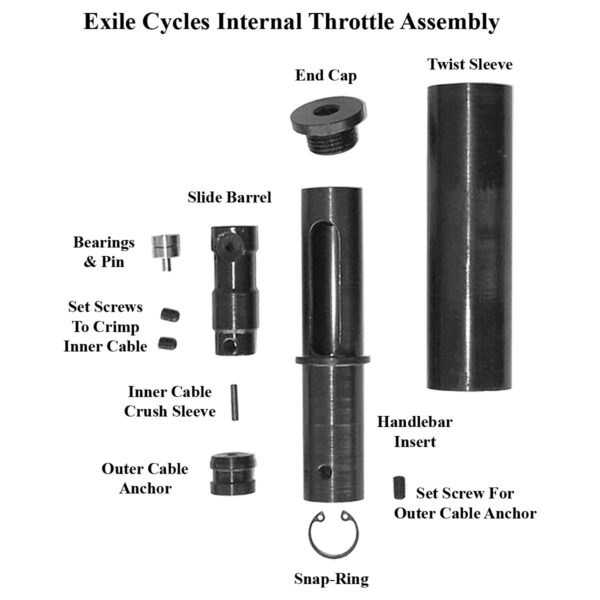 Exile Cycles Internal Throttle Assembly

End Cap

Twist Sleeve

Slide Barrel

Bearings & Pin

Set Screws To Crimp Inner Cable

Inner Cable Crush Sleeve

Handlebar Insert

Outer Cable Anchor

Set Screw For Outer Cable Anchor

Snap-Ring